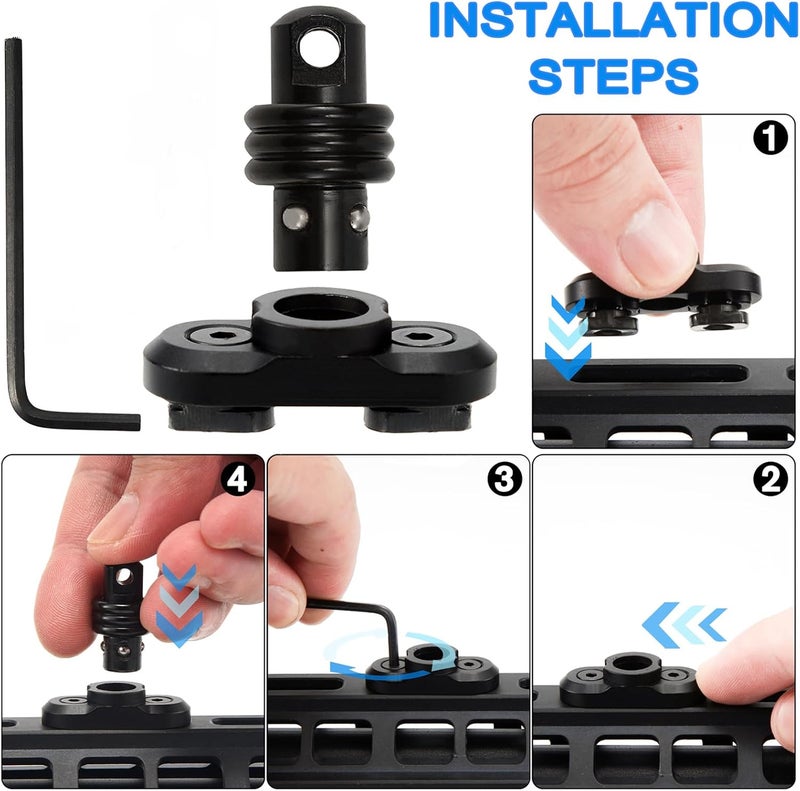 INSTALLATION STEPS

1

4

3

2